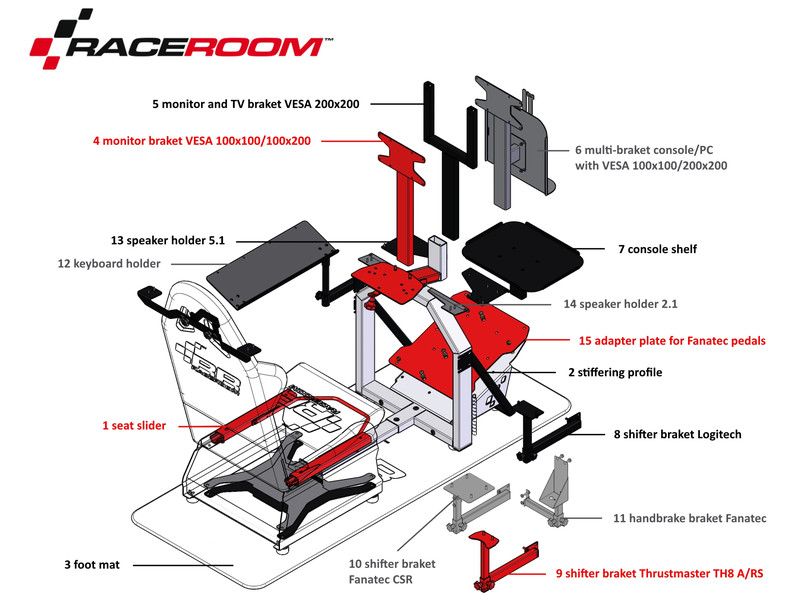 RACEROOM™

5 monitor and TV braket VESA 200x200

4 monitor braket VESA 100x100/100x200

6 multi-braket console/PC with VESA 100x100/200x200

13 speaker holder 5.1

12 keyboard holder

7 console shelf

14 speaker holder 2.1

15 adapter plate for Fanatec pedals

2 stiffering profile

1 seat slider

8 shifter braket Logitech

11 handbrake braket Fanatec

3 foot mat

10 shifter braket Fanatec CSR

9 shifter braket Thrustmaster TH8 A/RS