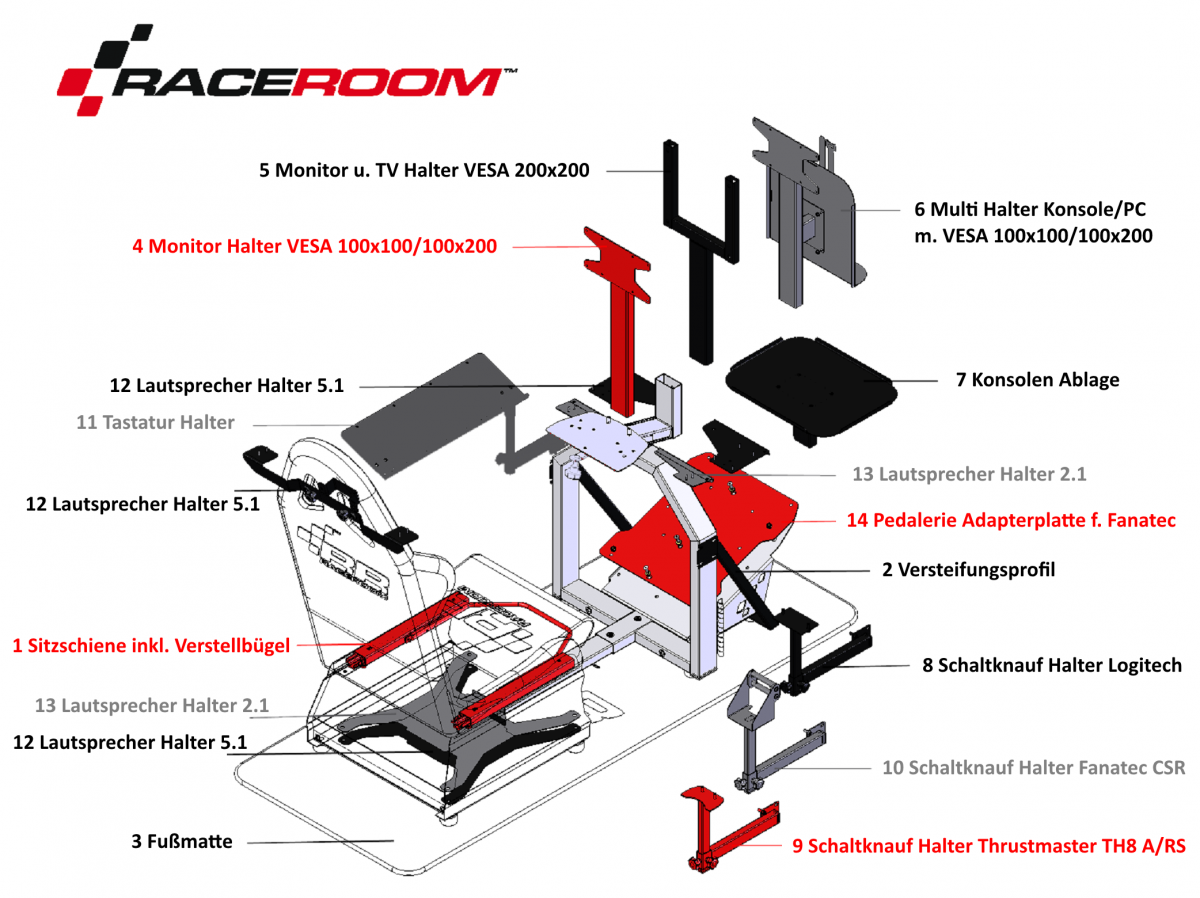 RACEROOM™

5 Monitor u. TV Halter VESA 200x200

6 Multi Halter Konsole/PC m. VESA 100x100/100x200

4 Monitor Halter VESA 100x100/100x200

12 Lautsprecher Halter 5.1

7 Konsolen Ablage

11 Tastatur Halter

13 Lautsprecher Halter 2.1

12 Lautsprecher Halter 5.1

14 Pedalerie Adapterplatte f. Fanatec

2 Versteifungsprofil

1 Sitzschiene inkl. Verstellbügel

8 Schaltknauf Halter Logitech

13 Lautsprecher Halter 2.1

12 Lautsprecher Halter 5.1

10 Schaltknauf Halter Fanatec CSR

3 Fußmatte

9 Schaltknauf Halter Thrustmaster TH8 A/RS