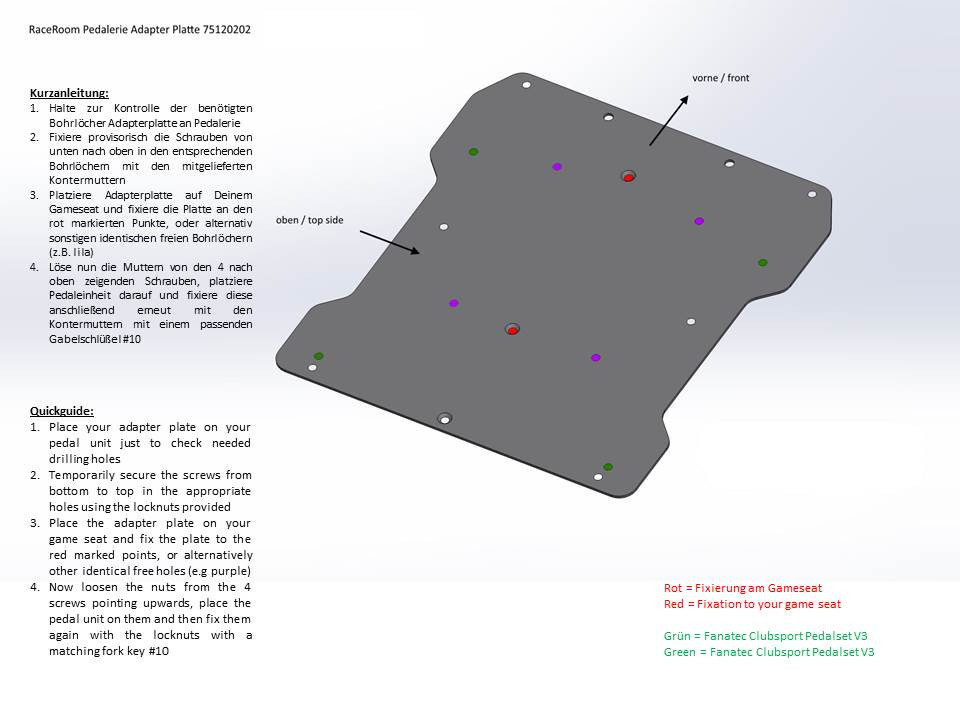 RaceRoom Pedalerie Adapter Platte 75120202

Kurzanleitung:
1. Halte zur Kontrolle der benötigten Bohrlöcher Adapterplatte an Pedalerie
2. Fixiere provisorisch die Schrauben von unten nach oben in den entsprechenden Bohrlöchern mit den mitgelieferten Kontermuttern
3. Platziere Adapterplatte auf Deinem Gameseat und fixiere die Platte an den rot markierten Punkte, oder alternativ sonstigen identischen freien Bohrlöchern (z.B. lila)
4. Löse nun die Muttern von den 4 nach oben zeigenden Schrauben, platziere Pedaleinheit darauf und fixiere diese anschließend erneut mit den Kontermuttern mit einem passenden Gabelschlüßel #10

Quickguide:
1. Place your adapter plate on your pedal unit just to check needed drilling holes
2. Temporarily secure the screws from bottom to top in the appropriate holes using the locknuts provided
3. Place the adapter plate on your game seat and fix the plate to the red marked points, or alternatively other identical free holes (e.g purple)
4. Now loosen the nuts from the 4 screws pointing upwards, place the pedal unit on them and then fix them again with the locknuts with a matching fork key #10

vorne / front

oben / top side

Rot = Fixierung am Gameseat
Red = Fixation to your game seat

Grün = Fanatec Clubsport Pedalset V3
Green = Fanatec Clubsport Pedalset V3